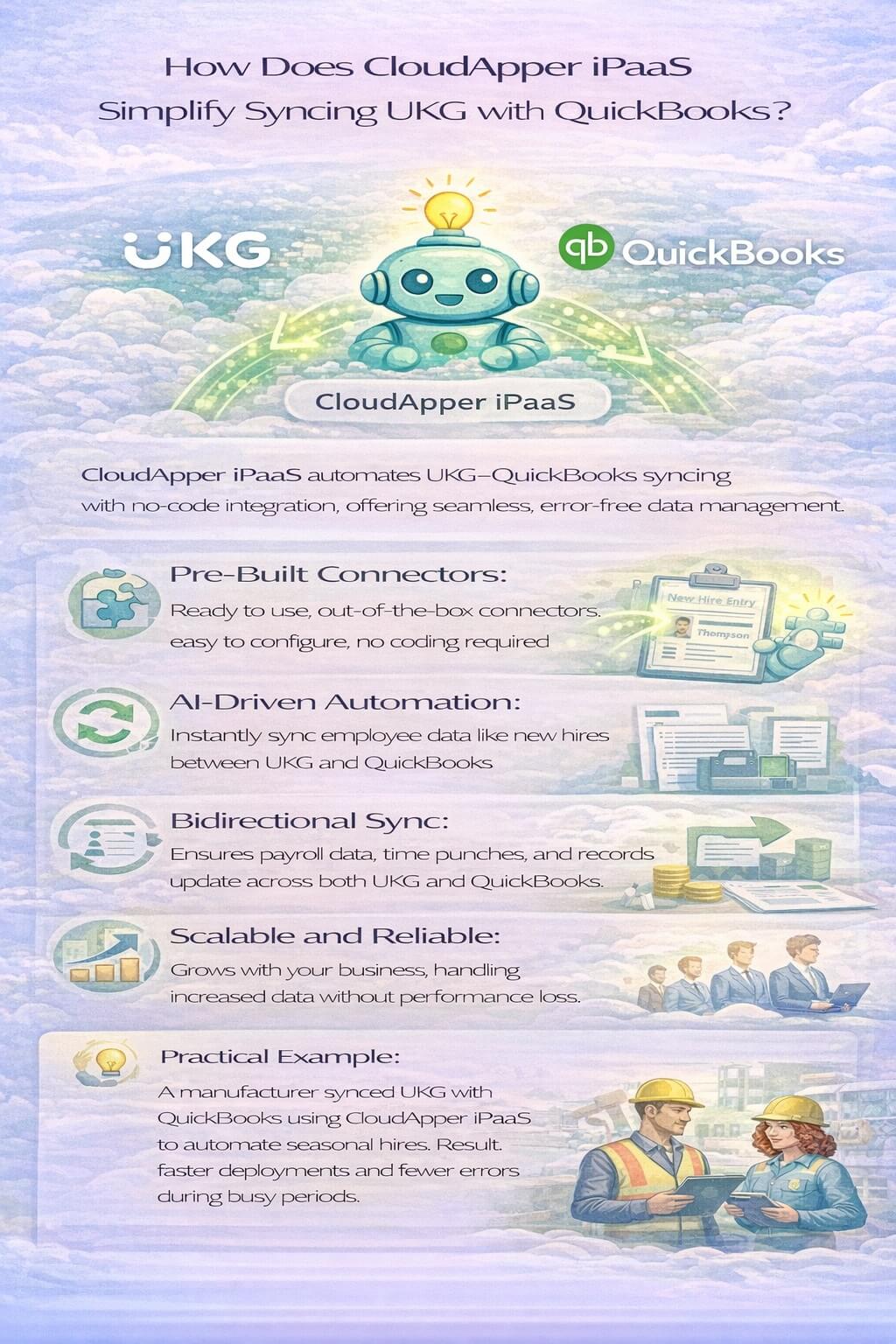 How Does CloudApper iPaaS Simplify Syncing UKG with QuickBooks?

UKG

qb QuickBooks

CloudApper iPaaS

CloudApper iPaaS automates UKG–QuickBooks syncing with no-code integration, offering seamless, error-free data management.

Pre-Built Connectors:
Ready to use, out-of-the-box connectors. easy to configure, no coding required

New Hire Entry
Thompson

AI-Driven Automation:
Instantly sync employee data like new hires between UKG and QuickBooks

Bidirectional Sync:
Ensures payroll data, time punches, and records update across both UKG and QuickBooks.

Scalable and Reliable:
Grows with your business, handling increased data without performance loss.

Practical Example:
A manufacturer synced UKG with QuickBooks using CloudApper iPaaS to automate seasonal hires. Result. faster deployments and fewer errors during busy periods.