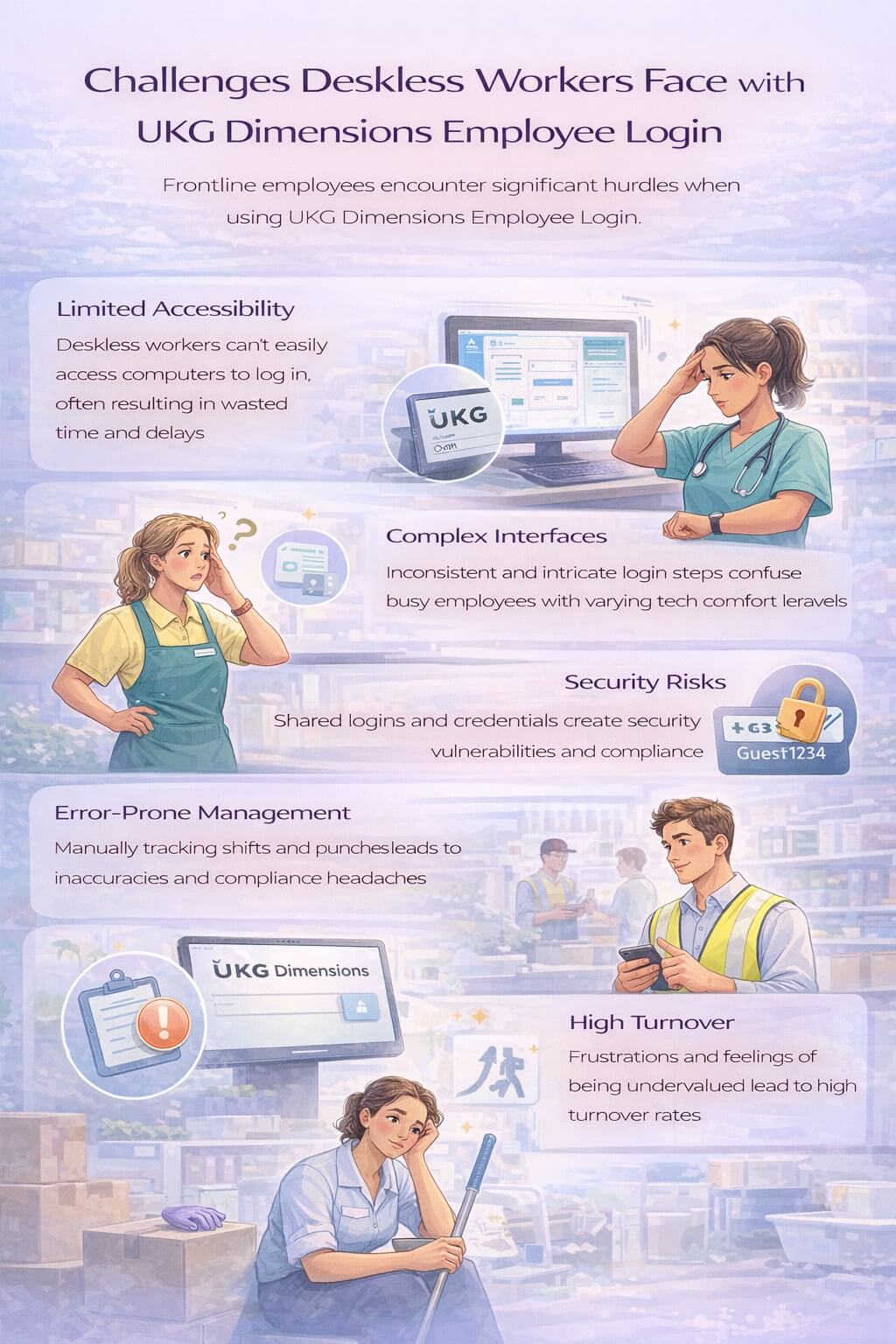 Challenges Deskless Workers Face with UKG Dimensions Employee Login

Frontline employees encounter significant hurdles when using UKG Dimensions Employee Login.

Limited Accessibility

Deskless workers can't easily access computers to log in, often resulting in wasted time and delays

UKG

Complex Interfaces

Inconsistent and intricate login steps confuse busy employees with varying tech comfort leravels

Security Risks

Shared logins and credentials create security vulnerabilities and compliance

+G3

Guest1234

Error-Prone Management

Manually tracking shifts and punchesleads to inaccuracies and compliance headaches

UKG Dimensions

High Turnover

Frustrations and feelings of being undervalued lead to high turnover rates