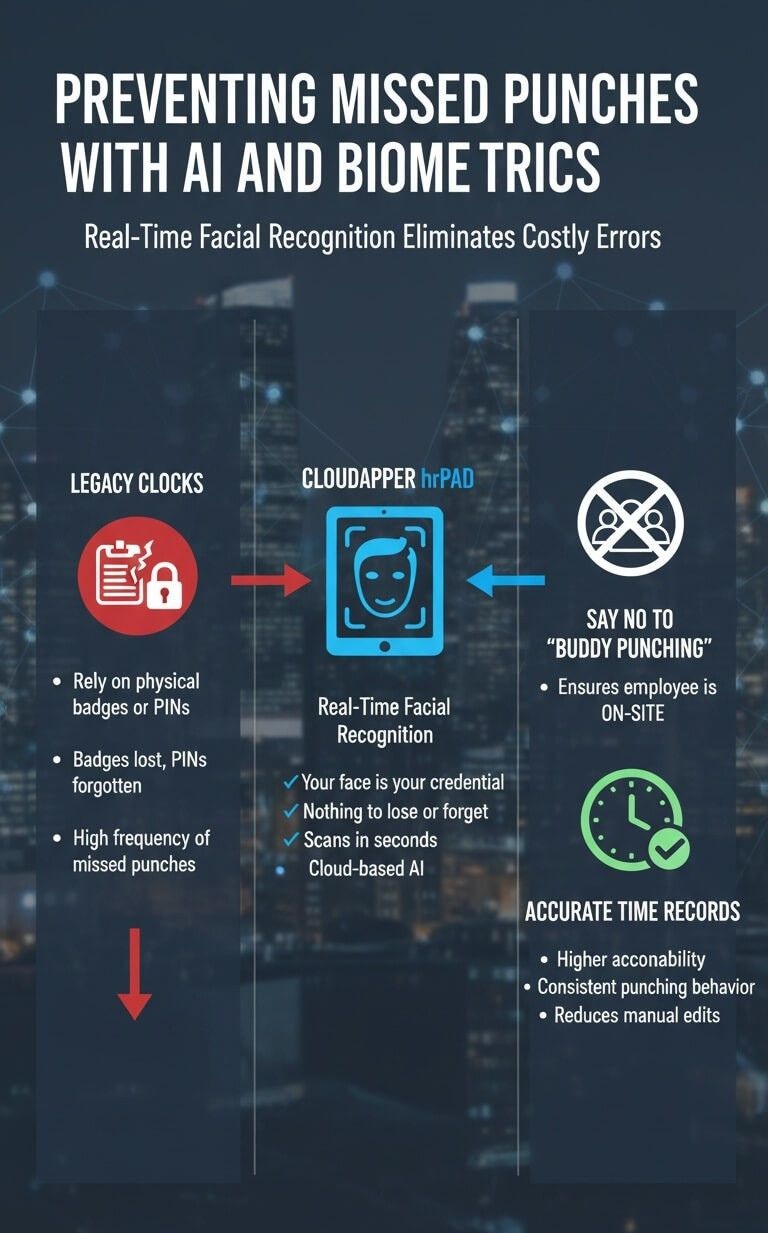 PREVENTING MISSED PUNCHES WITH AI AND BIOME TRICS

Real-Time Facial Recognition Eliminates Costly Errors

LEGACY CLOCKS

• Rely on physical badges or PINs

• Badges lost, PINs forgotten

• High frequency of missed punches

CLOUDAPPER hrPAD

Real-Time Facial Recognition

✓ Your face is your credential
✓ Nothing to lose or forget
✓ Scans in seconds
Cloud-based AI

SAY NO TO "BUDDY PUNCHING"

• Ensures employee is ON-SITE

ACCURATE TIME RECORDS

• Higher acconability
• Consistent punching behavior
• Reduces manual edits