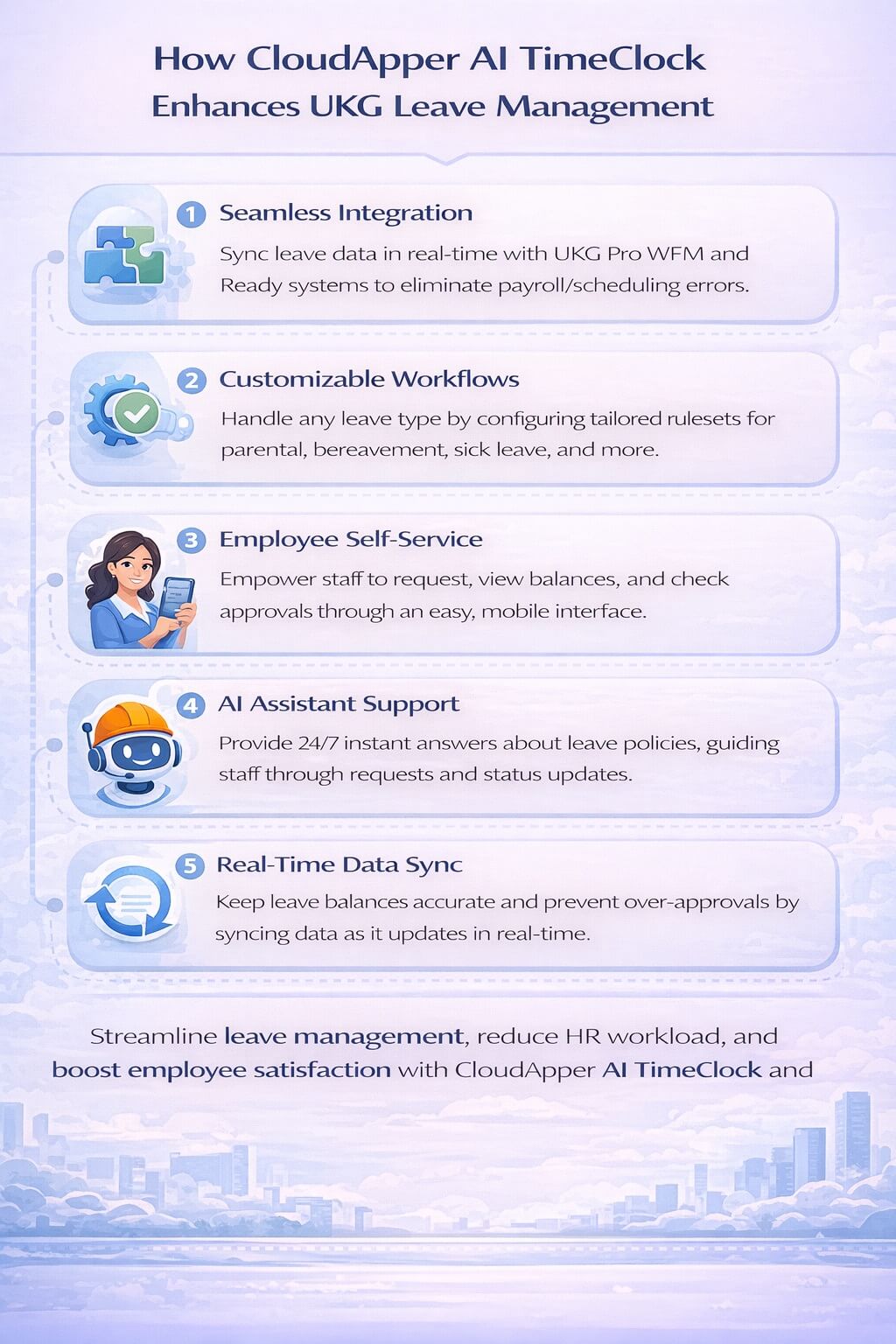 How CloudApper AI TimeClock Enhances UKG Leave Management

1 Seamless Integration

Sync leave data in real-time with UKG Pro WFM and Ready systems to eliminate payroll/scheduling errors.

2 Customizable Workflows

Handle any leave type by configuring tailored rulesets for parental, bereavement, sick leave, and more.

3 Employee Self-Service

Empower staff to request, view balances, and check approvals through an easy, mobile interface.

4 AI Assistant Support

Provide 24/7 instant answers about leave policies, guiding staff through requests and status updates.

5 Real-Time Data Sync

Keep leave balances accurate and prevent over-approvals by syncing data as it updates in real-time.

Streamline leave management, reduce HR workload, and boost employee satisfaction with CloudApper AI TimeClock and