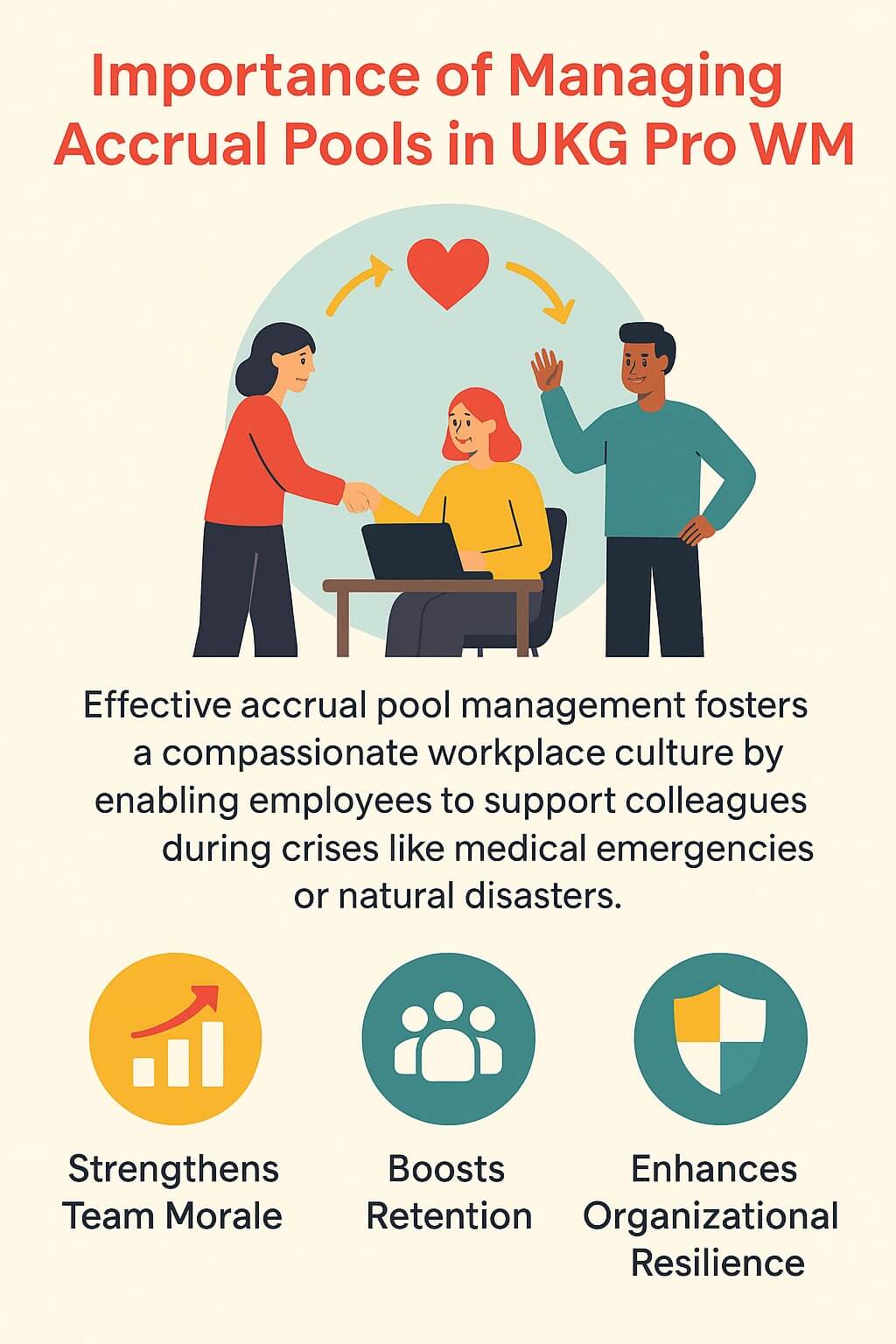 Importance of Managing Accrual Pools in UKG Pro WM

Effective accrual pool management fosters a compassionate workplace culture by enabling employees to support colleagues during crises like medical emergencies or natural disasters.

Strengthens Team Morale

Boosts Retention

Enhances Organizational Resilience