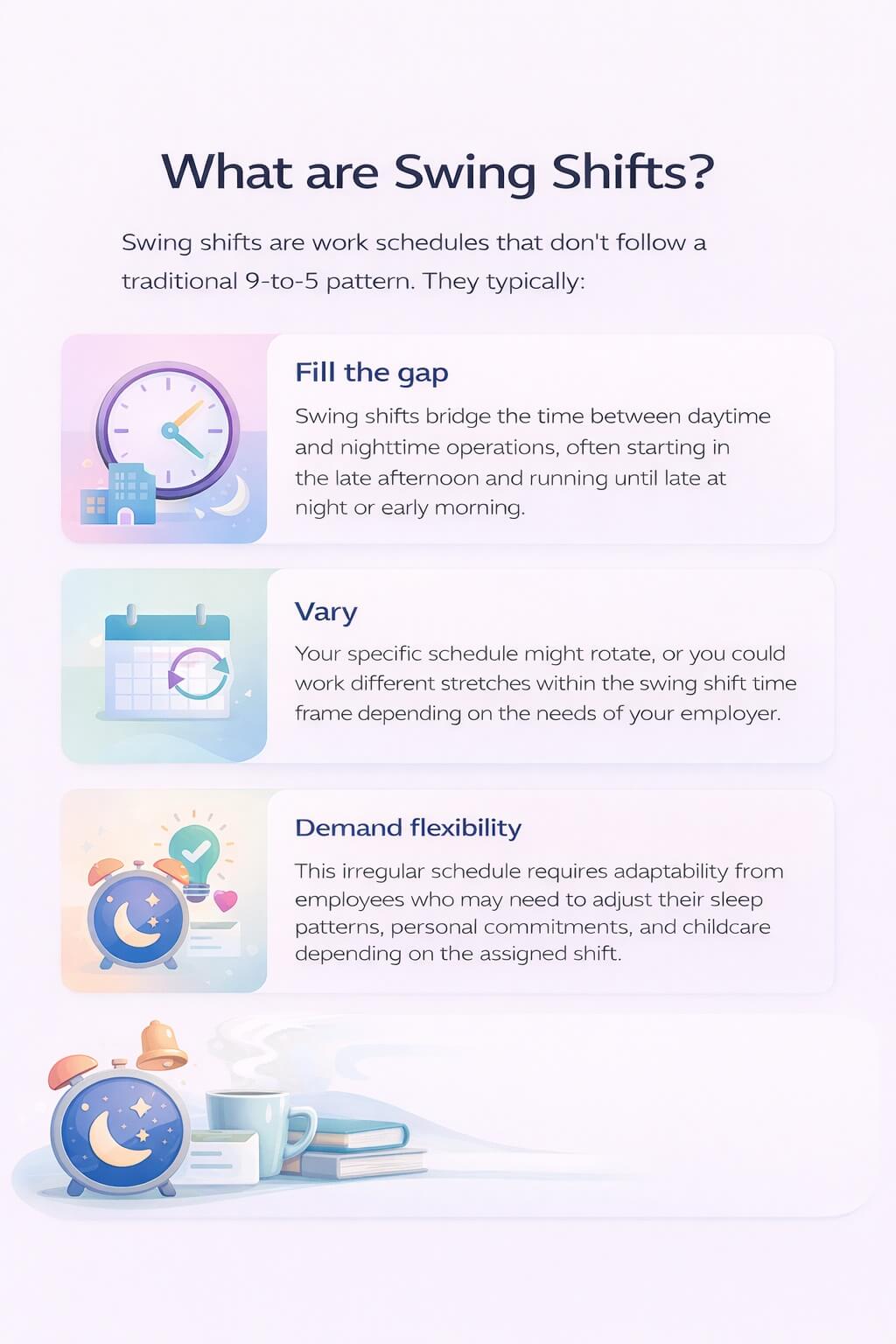 What are Swing Shifts?

Swing shifts are work schedules that don't follow a traditional 9-to-5 pattern. They typically:

Fill the gap

Swing shifts bridge the time between daytime and nighttime operations, often starting in the late afternoon and running until late at night or early morning.

Vary

Your specific schedule might rotate, or you could work different stretches within the swing shift time frame depending on the needs of your employer.

Demand flexibility

This irregular schedule requires adaptability from employees who may need to adjust their sleep patterns, personal commitments, and childcare depending on the assigned shift.