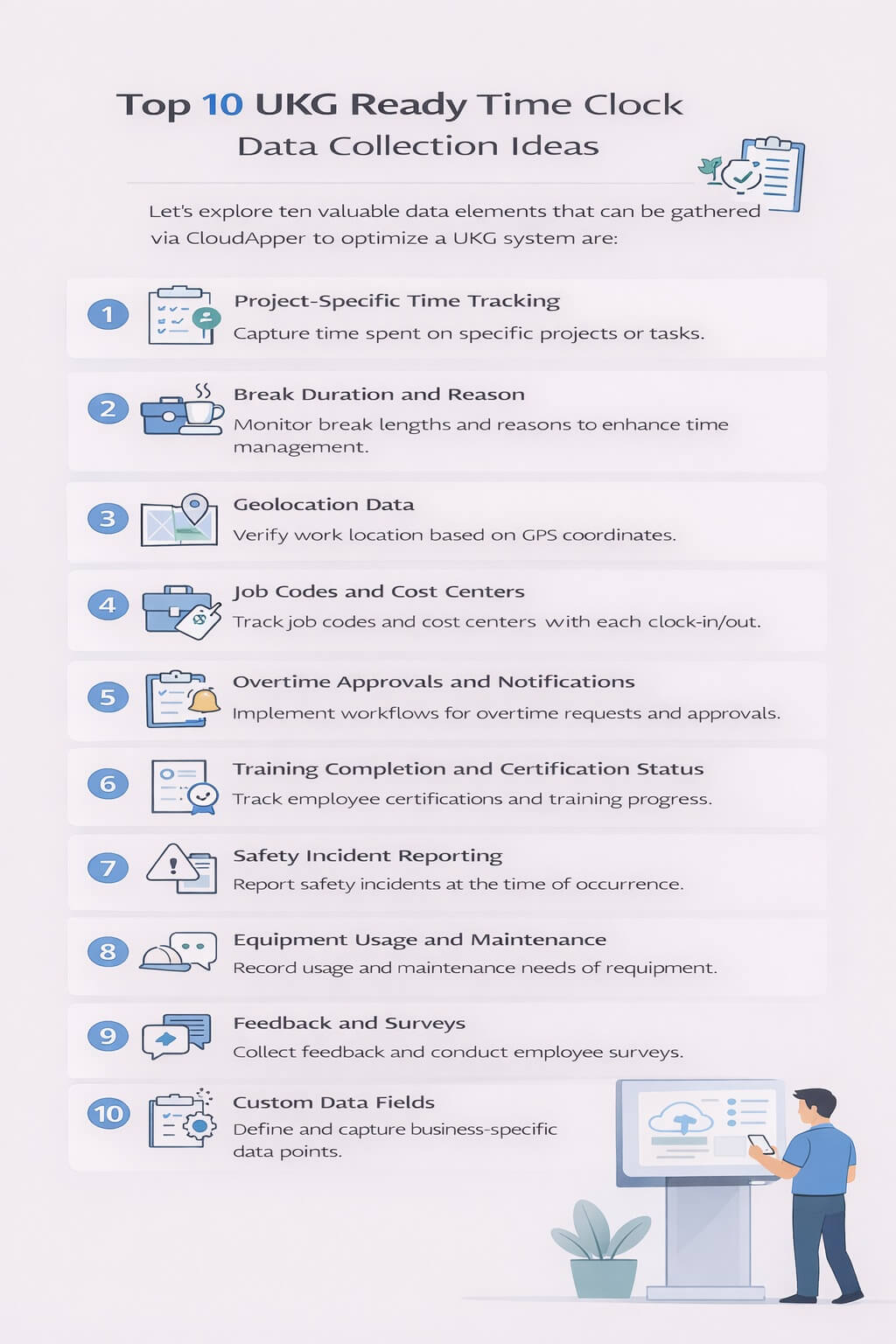 Top 10 UKG Ready Time Clock Data Collection Ideas

Let's explore ten valuable data elements that can be gathered via CloudApper to optimize a UKG system are:

1 Project-Specific Time Tracking
Capture time spent on specific projects or tasks.

2 Break Duration and Reason
Monitor break lengths and reasons to enhance time management.

3 Geolocation Data
Verify work location based on GPS coordinates.

4 Job Codes and Cost Centers
Track job codes and cost centers with each clock-in/out.

5 Overtime Approvals and Notifications
Implement workflows for overtime requests and approvals.

6 Training Completion and Certification Status
Track employee certifications and training progress.

7 Safety Incident Reporting
Report safety incidents at the time of occurrence.

8 Equipment Usage and Maintenance
Record usage and maintenance needs of requipment.

9 Feedback and Surveys
Collect feedback and conduct employee surveys.

10 Custom Data Fields
Define and capture business-specific data points.