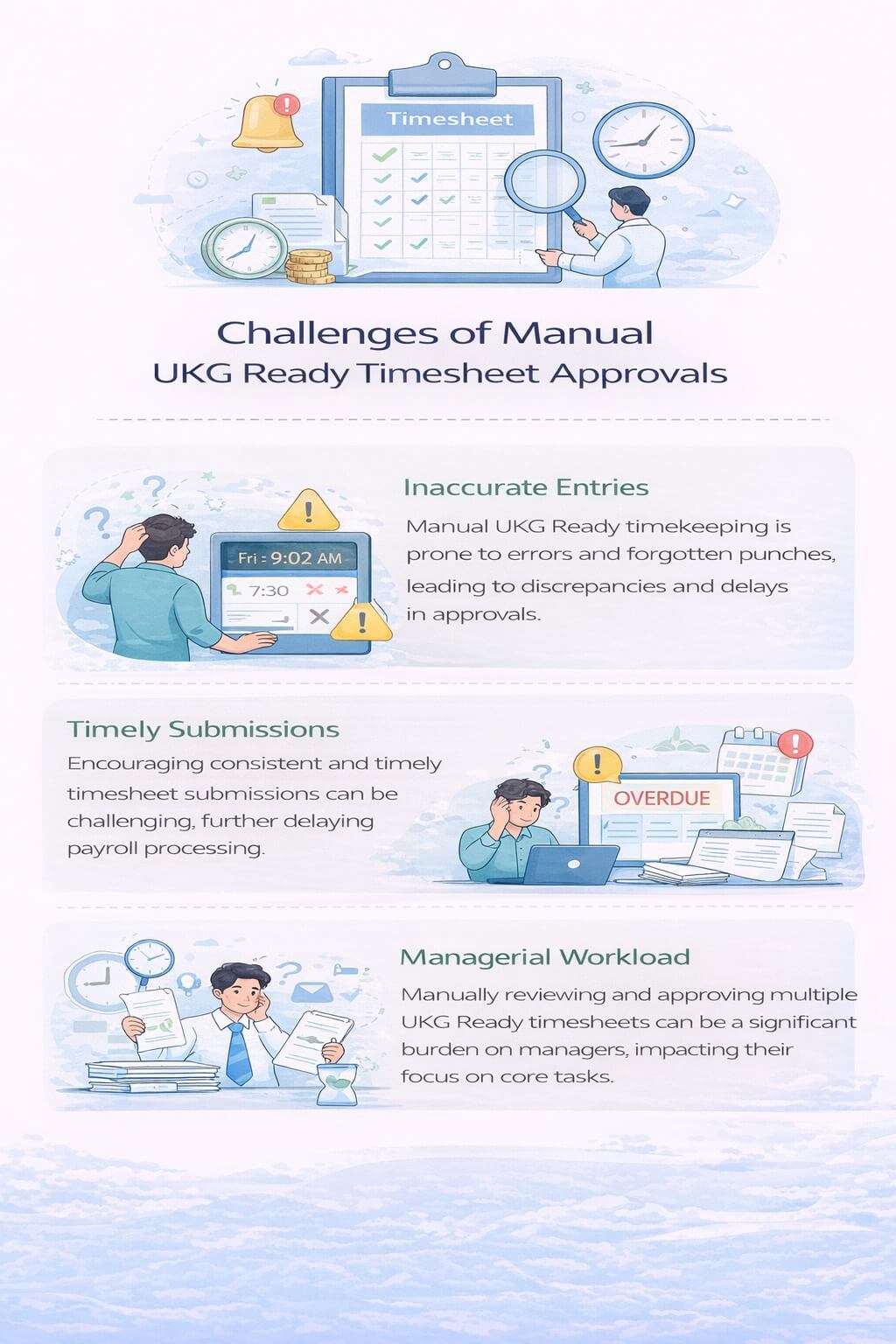 Timesheet

Challenges of Manual
UKG Ready Timesheet Approvals

Fri : 9:02 AM
7:30

Inaccurate Entries

Manual UKG Ready timekeeping is prone to errors and forgotten punches, leading to discrepancies and delays in approvals.

Timely Submissions

Encouraging consistent and timely timesheet submissions can be challenging, further delaying payroll processing.

OVERDUE

Managerial Workload

Manually reviewing and approving multiple UKG Ready timesheets can be a significant burden on managers, impacting their focus on core tasks.