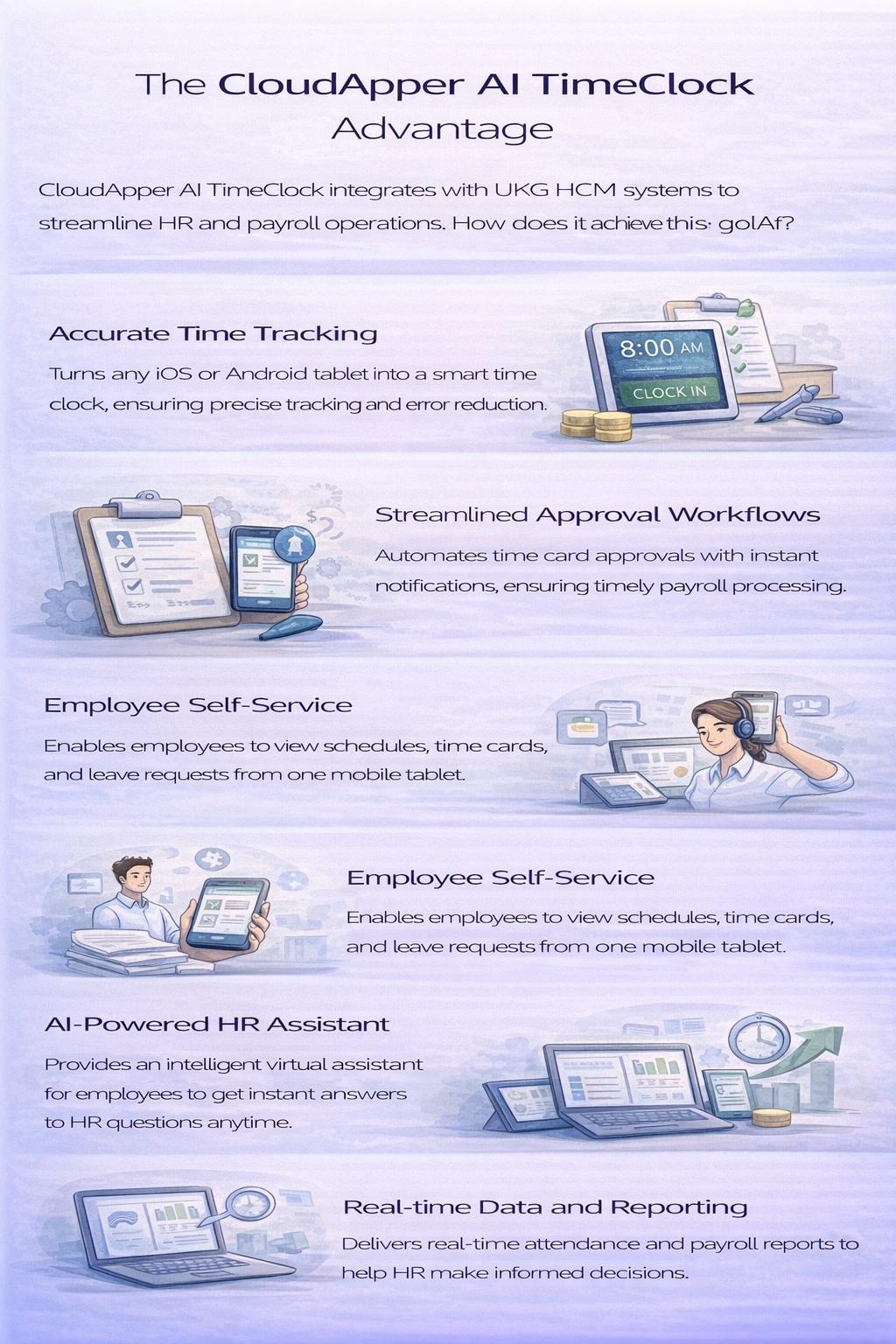 The CloudApper AI TimeClock Advantage

CloudApper AI TimeClock integrates with UKG HCM systems to streamline HR and payroll operations. How does it achieve this: golAf?

Accurate Time Tracking

Turns any iOS or Android tablet into a smart time clock, ensuring precise tracking and error reduction.

8:00 AM

CLOCK IN

Streamlined Approval Workflows

Automates time card approvals with instant notifications, ensuring timely payroll processing.

Employee Self-Service

Enables employees to view schedules, time cards, and leave requests from one mobile tablet.

Employee Self-Service

Enables employees to view schedules, time cards, and leave requests from one mobile tablet.

AI-Powered HR Assistant

Provides an intelligent virtual assistant for employees to get instant answers to HR questions anytime.

Real-time Data and Reporting

Delivers real-time attendance and payroll reports to help HR make informed decisions.