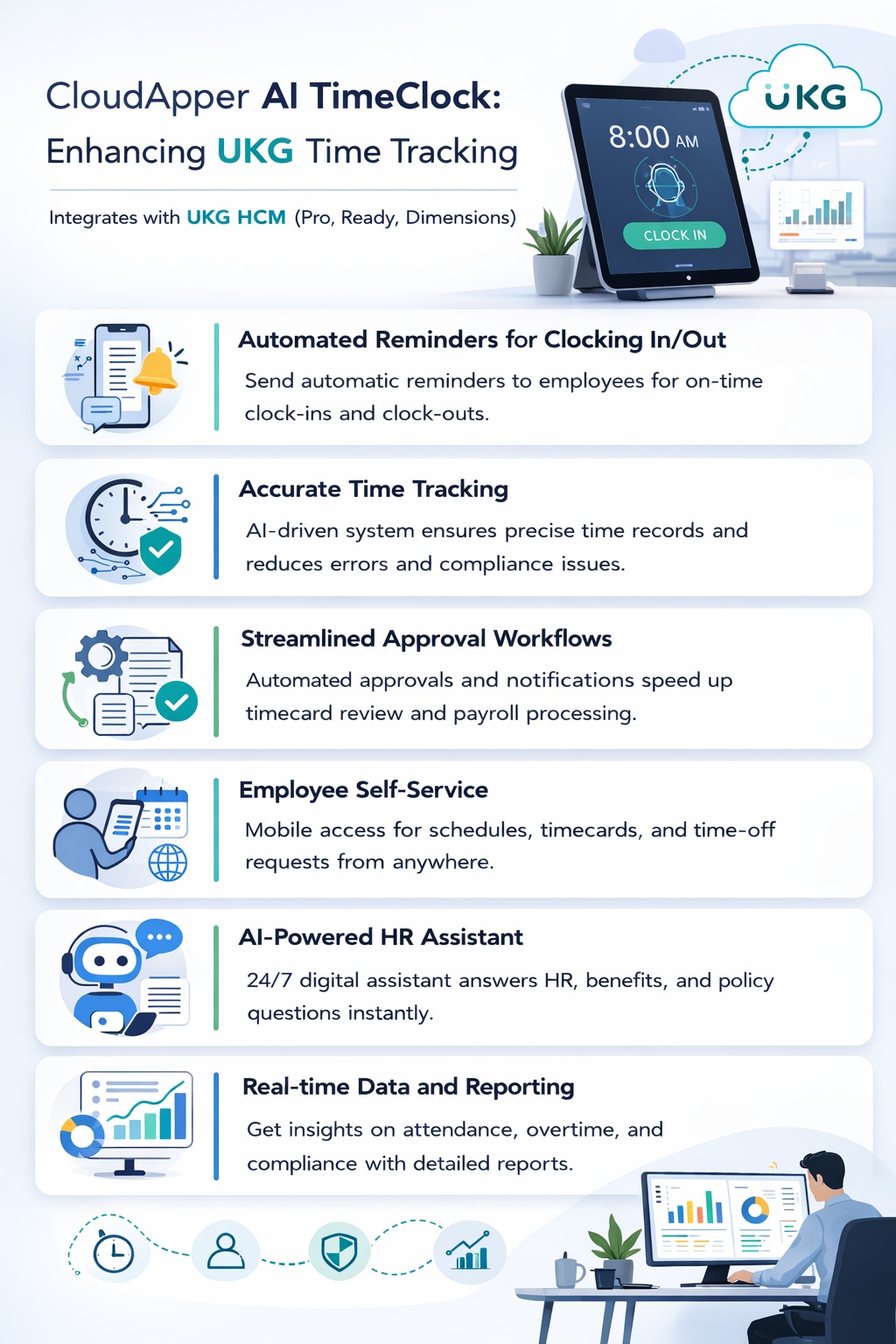 CloudApper AI TimeClock: Enhancing UKG Time Tracking

Integrates with UKG HCM (Pro, Ready, Dimensions)

8:00 AM

CLOCK IN

UKG

Automated Reminders for Clocking In/Out

Send automatic reminders to employees for on-time clock-ins and clock-outs.

Accurate Time Tracking

AI-driven system ensures precise time records and reduces errors and compliance issues.

Streamlined Approval Workflows

Automated approvals and notifications speed up timecard review and payroll processing.

Employee Self-Service

Mobile access for schedules, timecards, and time-off requests from anywhere.

AI-Powered HR Assistant

24/7 digital assistant answers HR, benefits, and policy questions instantly.

Real-time Data and Reporting

Get insights on attendance, overtime, and compliance with detailed reports.