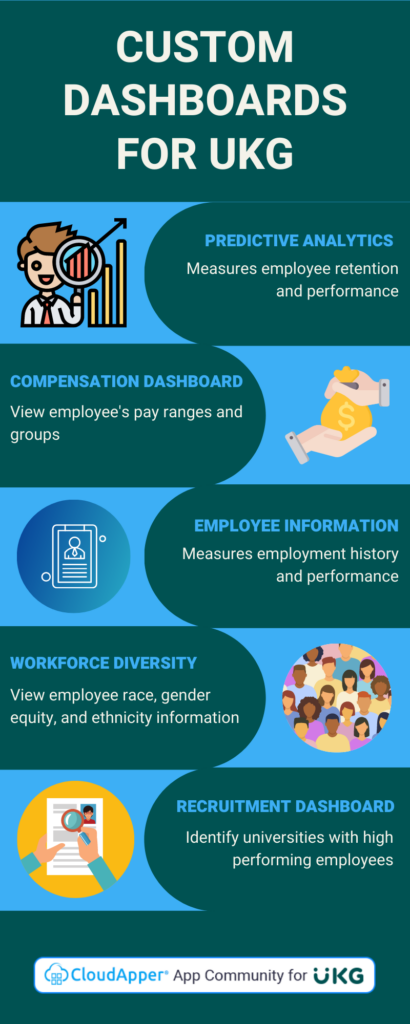 CUSTOM DASHBOARDS FOR UKG

PREDICTIVE ANALYTICS
Measures employee retention and performance

COMPENSATION DASHBOARD
View employee's pay ranges and groups

EMPLOYEE INFORMATION
Measures employment history and performance

WORKFORCE DIVERSITY
View employee race, gender equity, and ethnicity information

RECRUITMENT DASHBOARD
Identify universities with high performing employees

CloudApper® App Community for UKG